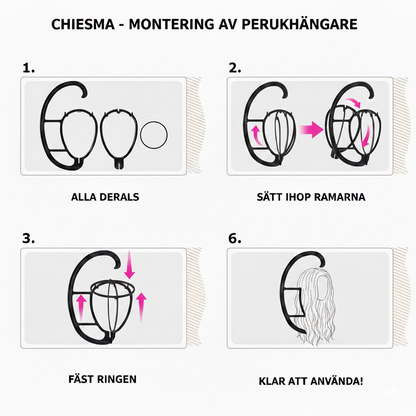 CHIESMA - MONTERING AV PERUKHÄNGARE

1.

ALLA DERALS

2.

SÄTT IHOP RAMARNA

3.

FÄST RINGEN

6.

KLAR ATT ANVÄNDA!